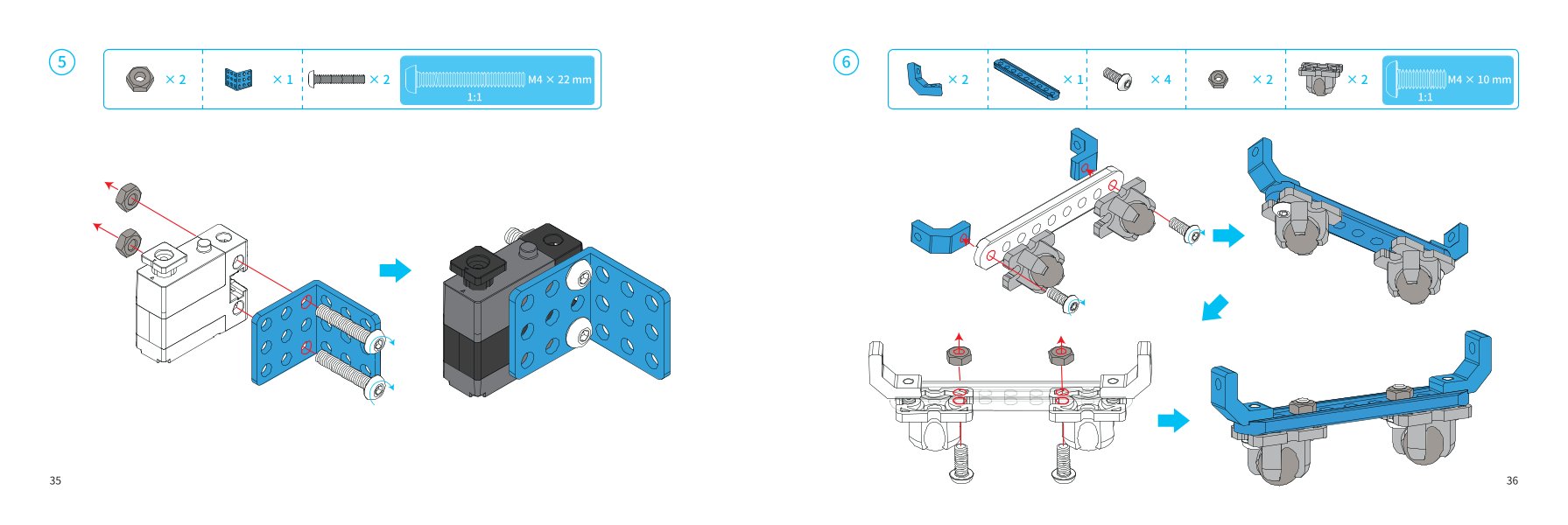 5

× 2 × 1 × 2 M4 × 22 mm 1:1

35

6

× 2 × 1 × 4 × 2 × 2 M4 × 10 mm 1:1

36