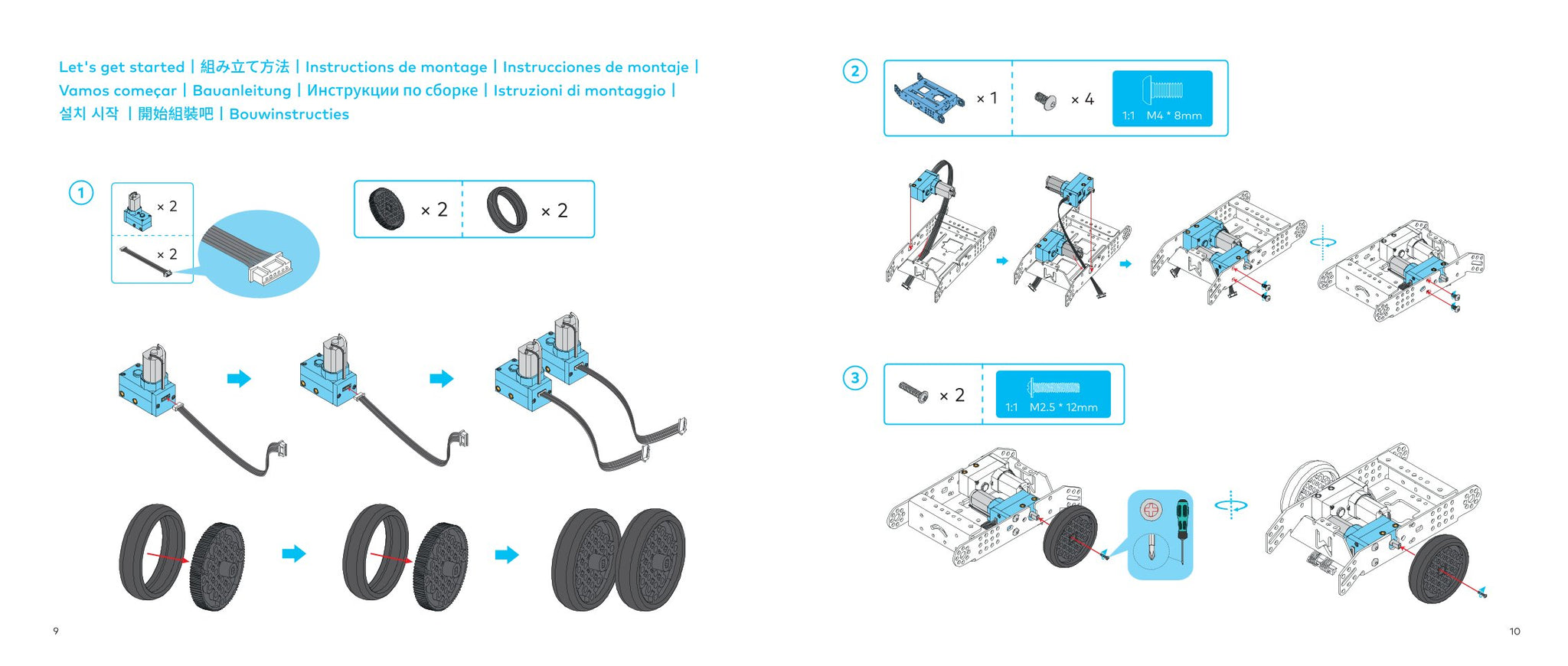 Let's get started | 組み立て方法 | Instructions de montage | Instrucciones de montaje | Vamos começar | Bauanleitung | Инструкции по сборке | Istruzioni di montaggio | 설치 시작 | 開始組裝吧 | Bouwinstructies

1

× 2

× 2

× 2

× 2

9

2

× 1

× 4

1:1 M4 * 8mm

3

× 2

1:1 M2.5 * 12mm

10